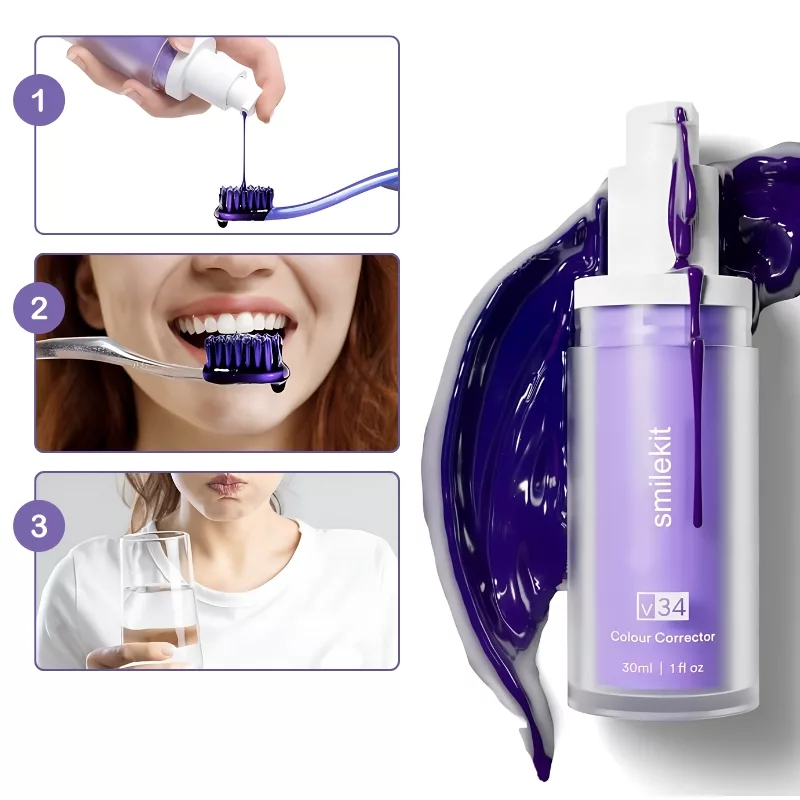 1

2

3

smilekit

V34

Colour Corrector

30ml | 1 fl oz